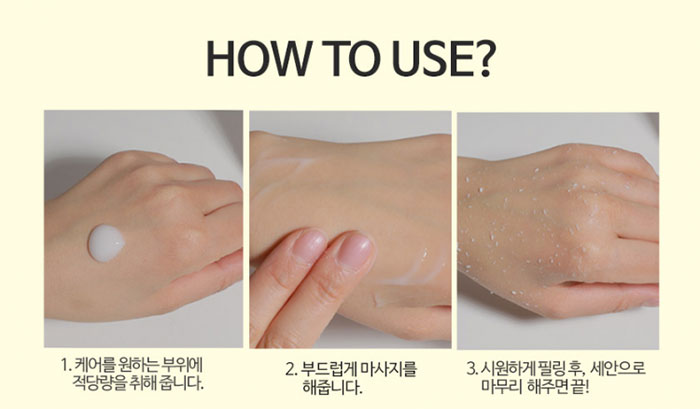 HOW TO USE?

1. 케어를 원하는 부위에 적당량을 취해 줍니다.

2. 부드럽게 마사지를 해줍니다.

3. 시원하게 필링 후, 세안으로 마무리 해주면 끝!